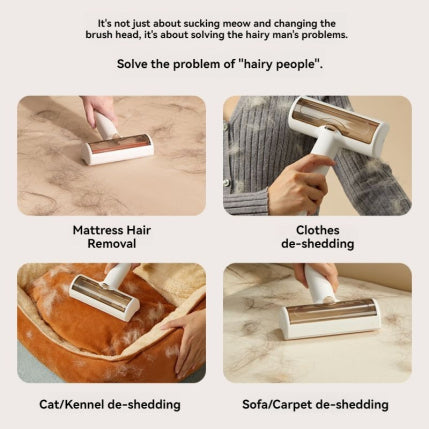 It's not just about sucking meow and changing the brush head, it's about solving the hairy man's problems.

Solve the problem of "hairy people".

Mattress Hair Removal

Clothes de-shedding

Cat/Kennel de-shedding

Sofa/Carpet de-shedding