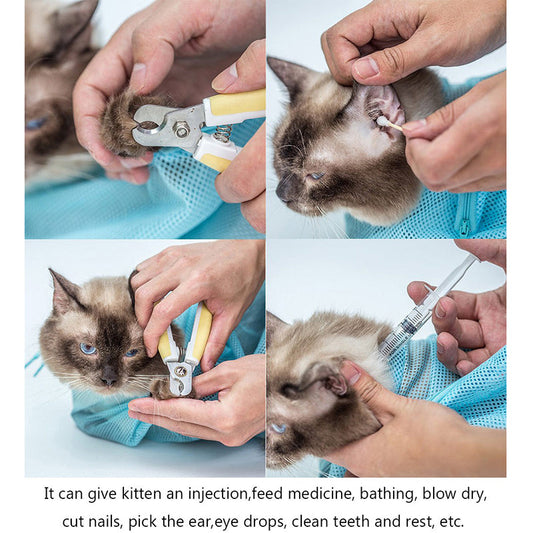 It can give kitten an injection,feed medicine, bathing, blow dry, cut nails, pick the ear,eye drops, clean teeth and rest, etc.