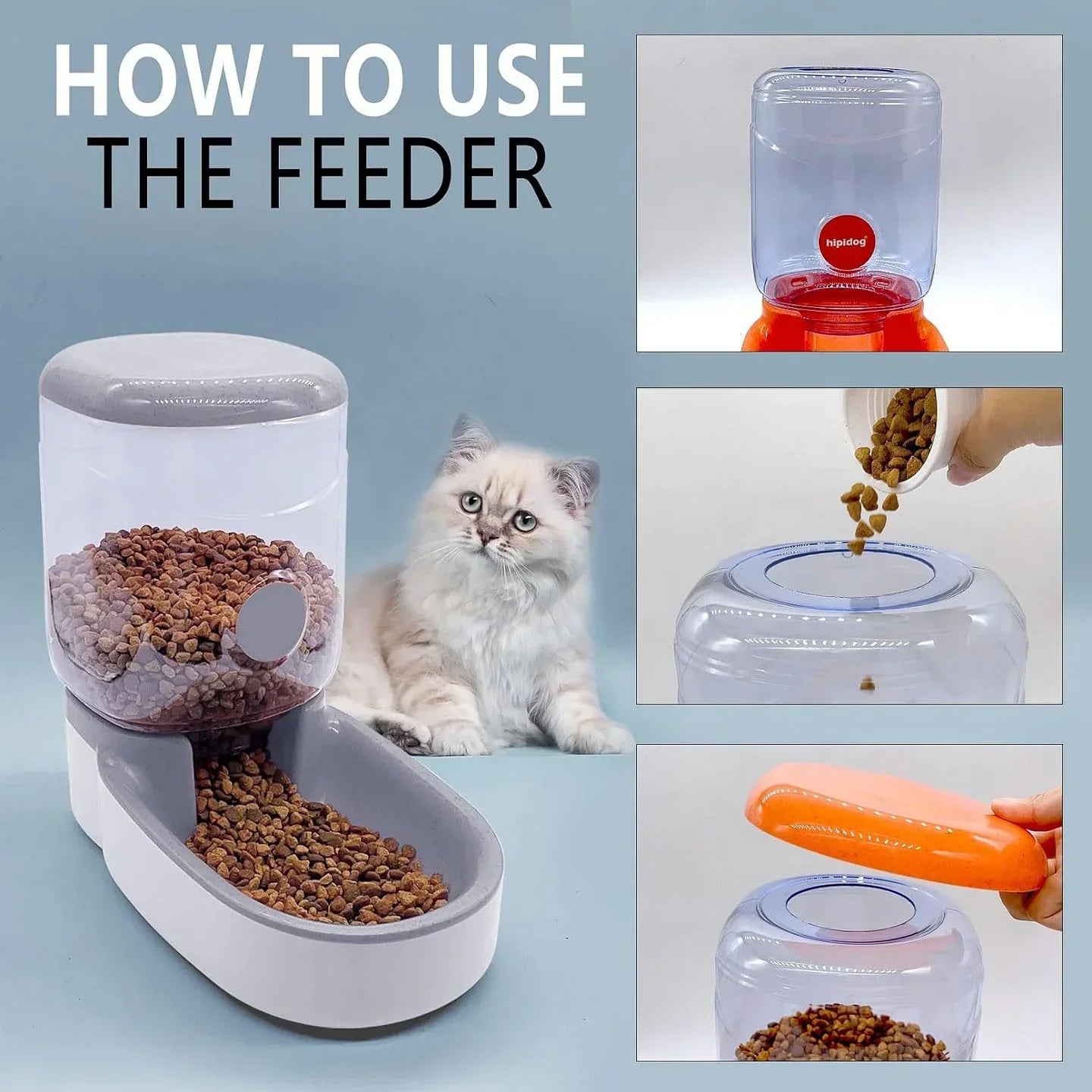 HOW TO USE
THE FEEDER

hipidog